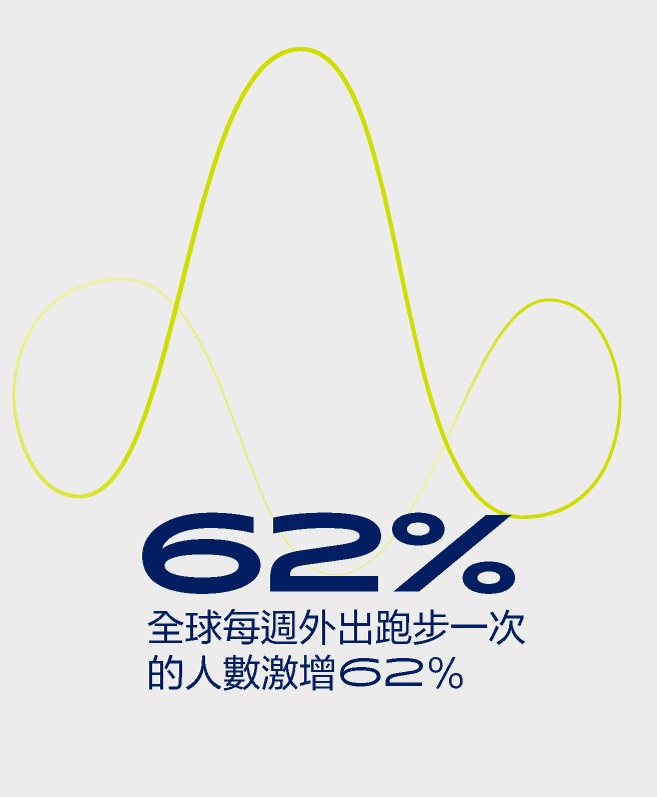 62%

全球每週外出跑步一次的人數激增62%