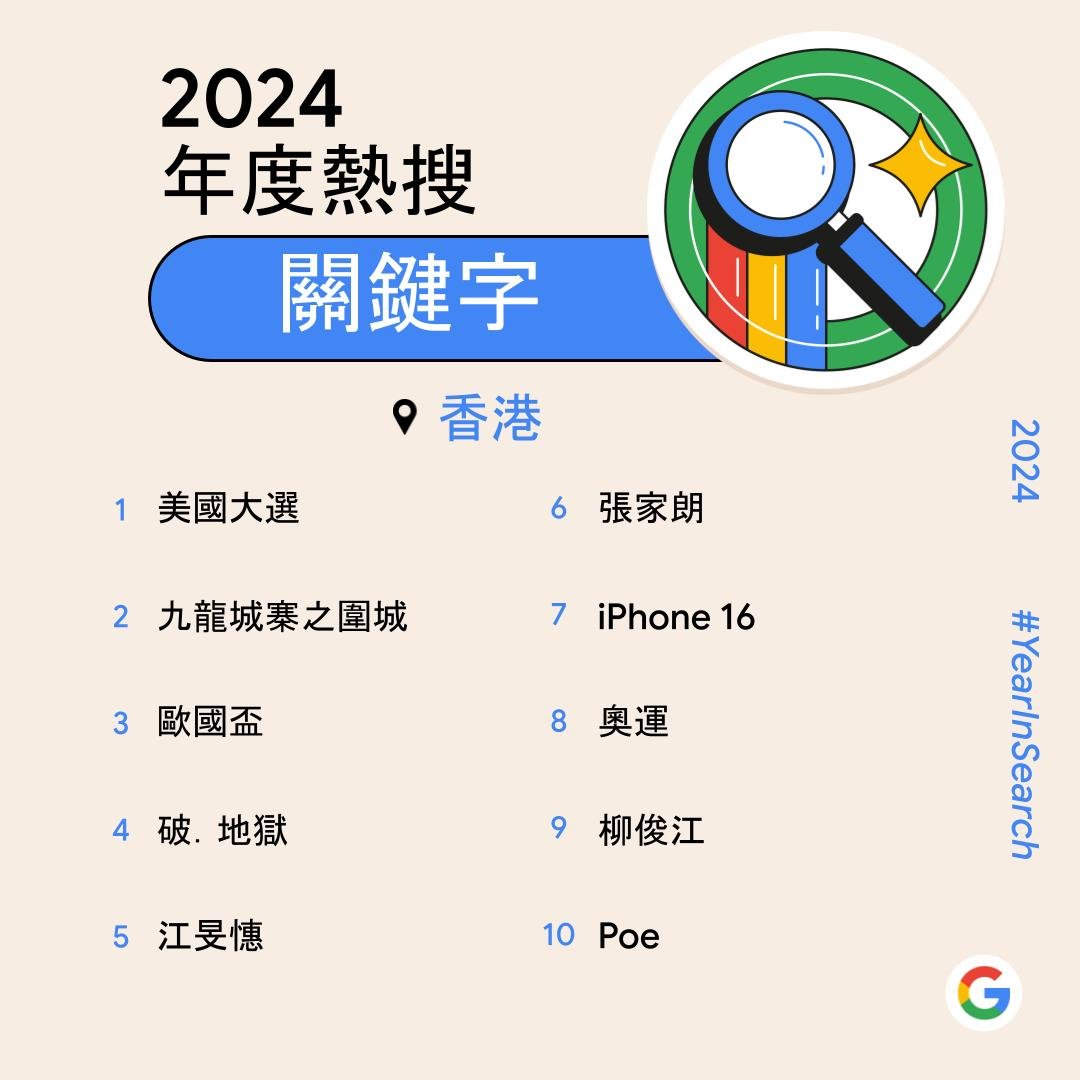 2024
年度熱搜
關鍵字

香港

1 美國大選

2 九龍城寨之圍城

3 歐國盃

4 破. 地獄

5 江旻憓

6 張家朗

7 iPhone 16

8 奧運

9 柳俊江

10 Poe

2024 #YearInSearch

G