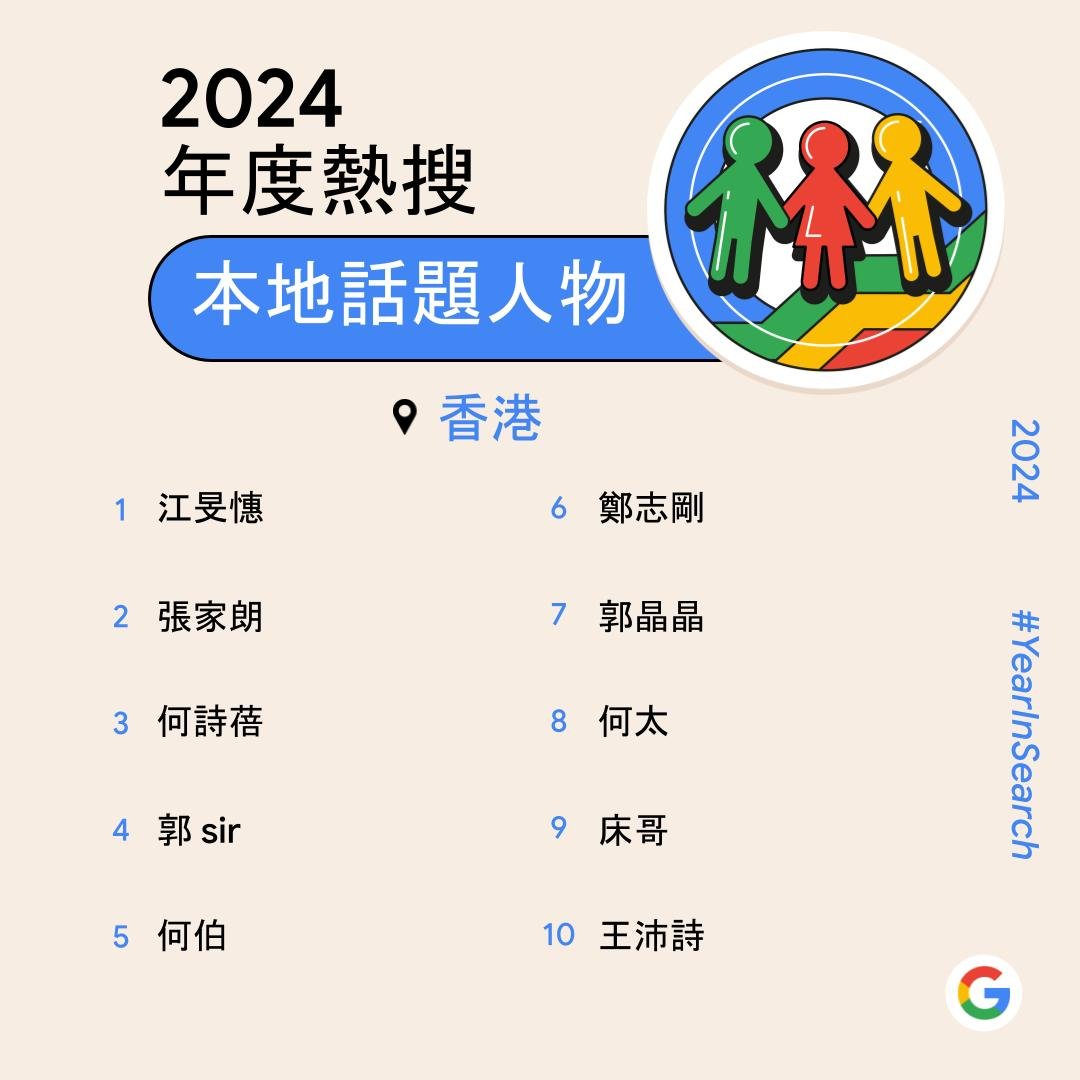 2024
年度熱搜

本地話題人物

香港

1 江旻憓
2 張家朗
3 何詩蓓
4 郭 sir
5 何伯

6 鄭志剛
7 郭晶晶
8 何太
9 床哥
10 王沛詩

2024

#YearInSearch

G